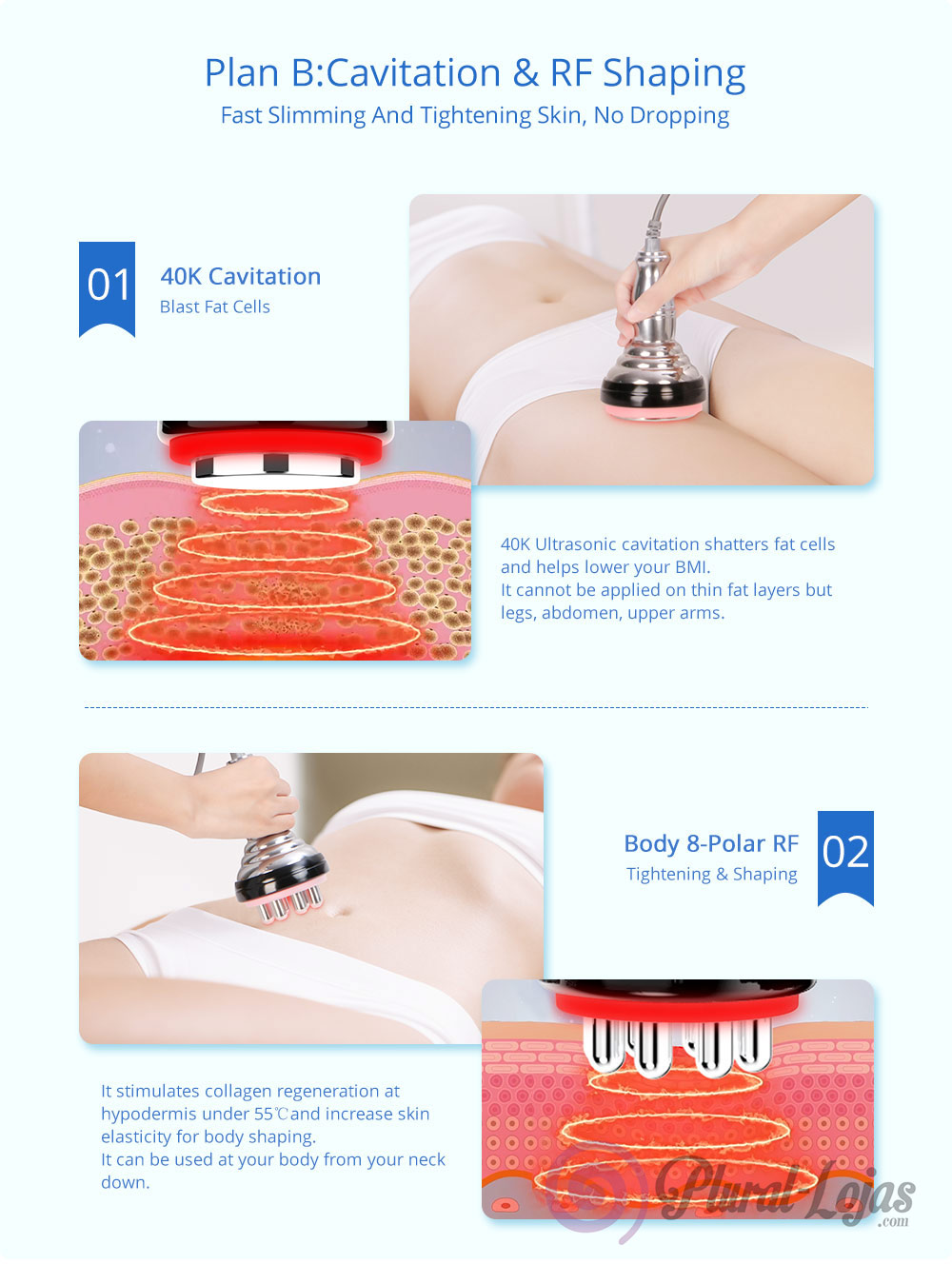 Plan B:Cavitation & RF Shaping
Fast Slimming And Tightening Skin, No Dropping

01
40K Cavitation
Blast Fat Cells

40K Ultrasonic cavitation shatters fat cells and helps lower your BMI.
It cannot be applied on thin fat layers but legs, abdomen, upper arms.

Body 8-Polar RF
Tightening & Shaping
02

It stimulates collagen regeneration at hypodermis under 55℃and increase skin elasticity for body shaping.
It can be used at your body from your neck down.

Plural-Lojas
.com