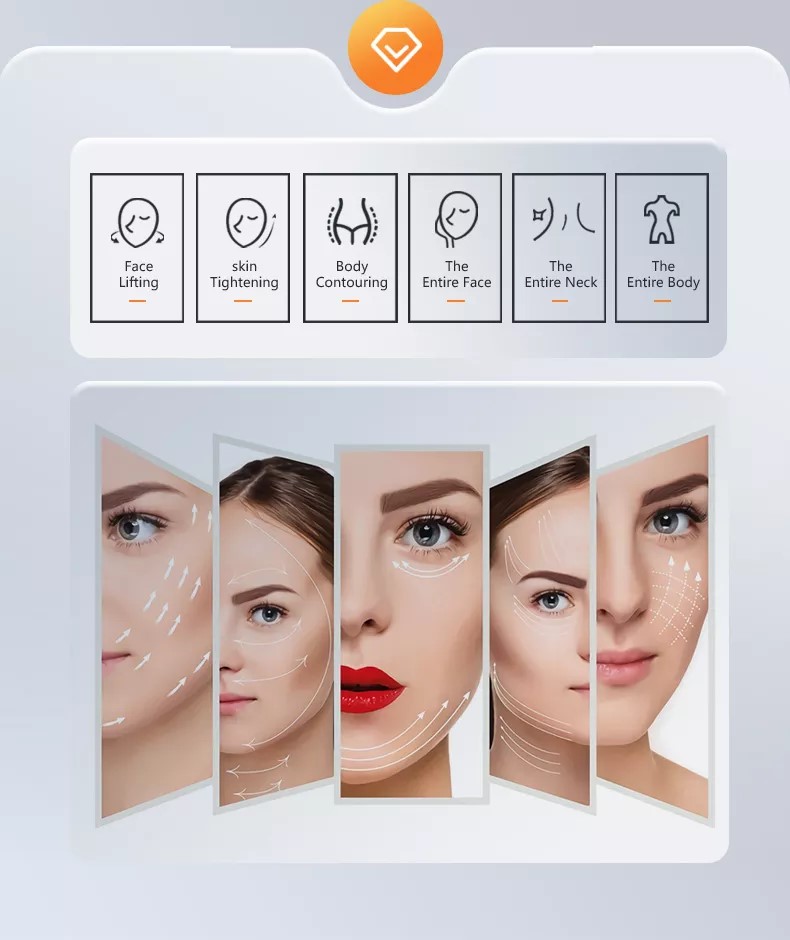 Face Lifting

skin Tightening

Body Contouring

The Entire Face

The Entire Neck

The Entire Body